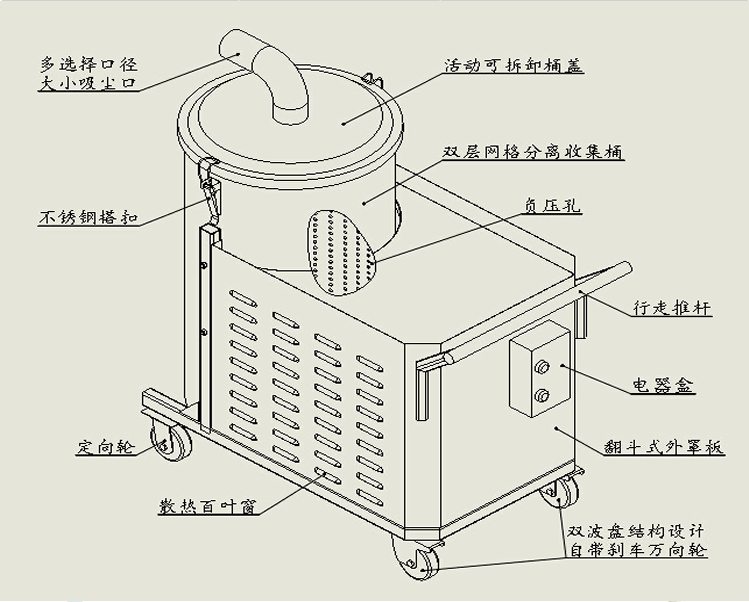 多选择口径
大小吸尘口

活动可拆卸桶盖

双层网格分离收集桶

不锈钢搭扣

负压孔

行走推杆

电器盒

定向轮

翻斗式外罩板

散热百叶窗

双波盘结构设计
自带刹车万向轮