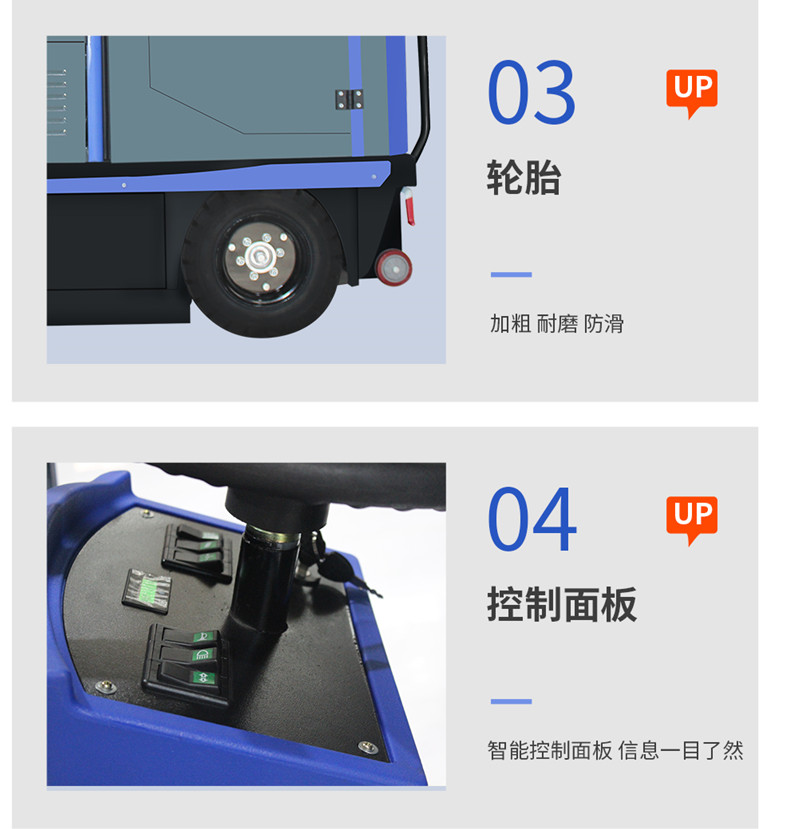 03

UP

轮胎

加粗 耐磨 防滑

04

UP

控制面板

智能控制面板 信息一目了然